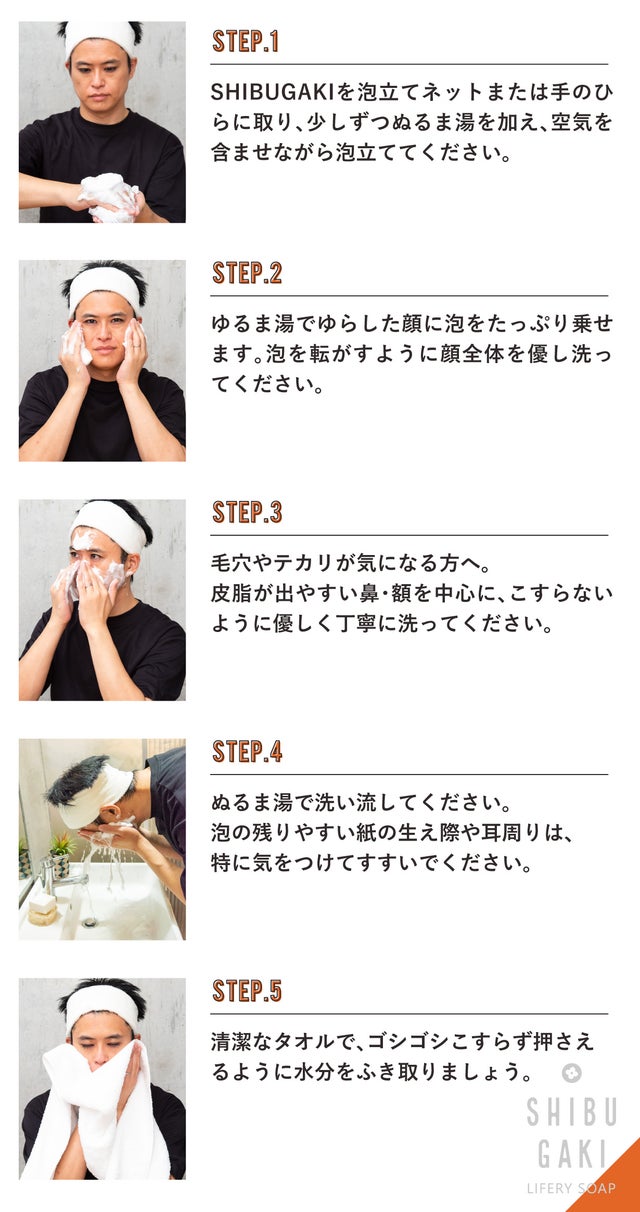 STEP.1

SHIBUGAKIを泡立てネットまたは手のひらに取り、少しずつぬるま湯を加え、空気を含ませながら泡立ててください。

STEP.2

ゆるま湯でゆらした顔に泡をたっぷり乗せます。泡を転がすように顔全体を優し洗ってください。

STEP.3

毛穴やテカリが気になる方へ。
皮脂が出やすい鼻・額を中心に、こすらないように優しく丁寧に洗ってください。

STEP.4

ぬるま湯で洗い流してください。
泡の残りやすい紙の生え際や耳周りは、特に気をつけてすすいでください。

STEP.5

清潔なタオルで、ゴシゴシこすらず押さえるように水分をふき取りましょう。

SHIBU GAKI
LIFERY SOAP