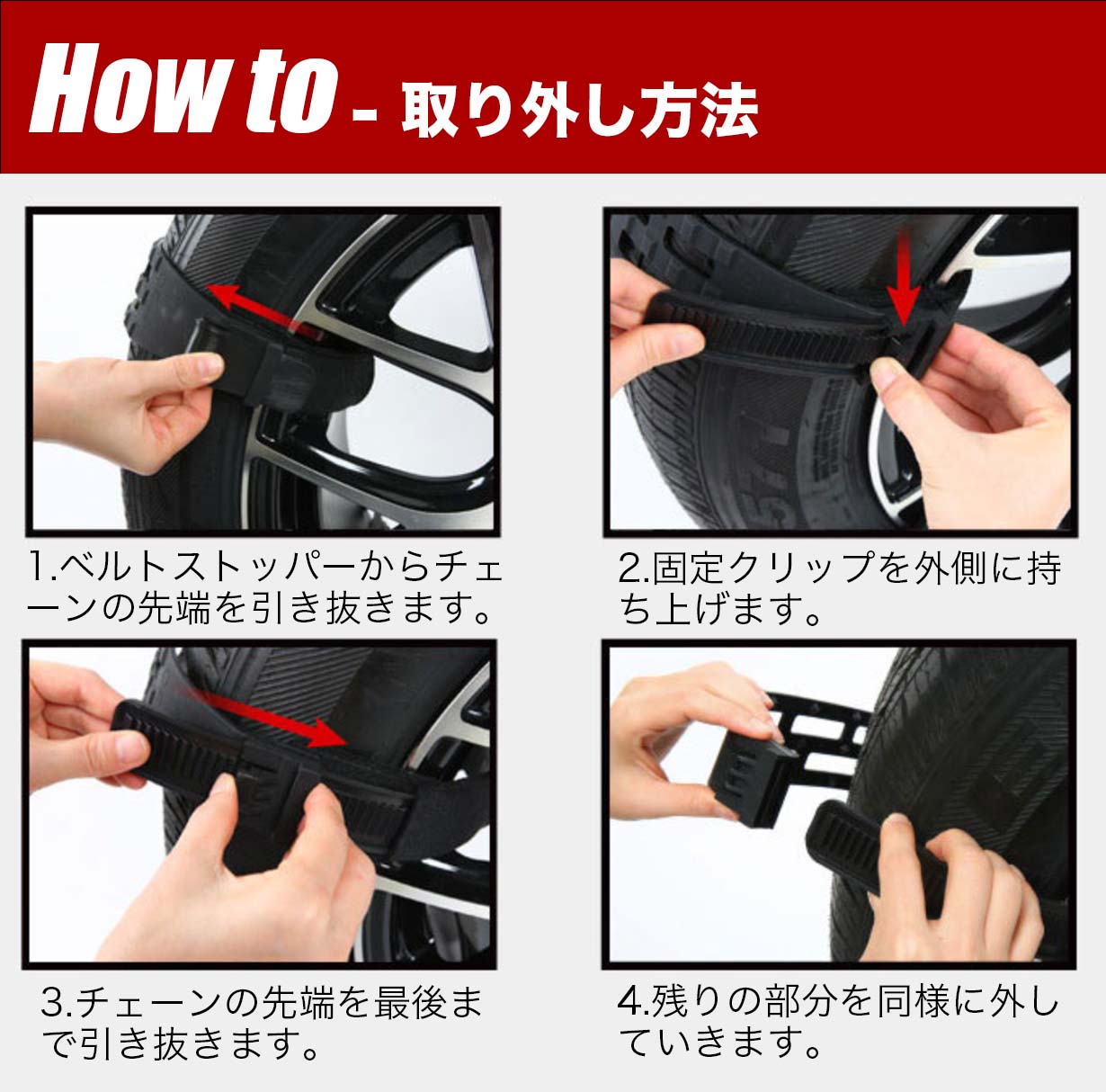 How to - 取り外し方法

1.ベルトストッパーからチェーンの先端を引き抜きます。

2.固定クリップを外側に持ち上げます。

3.チェーンの先端を最後まで引き抜きます。

4.残りの部分を同様に外していきます。