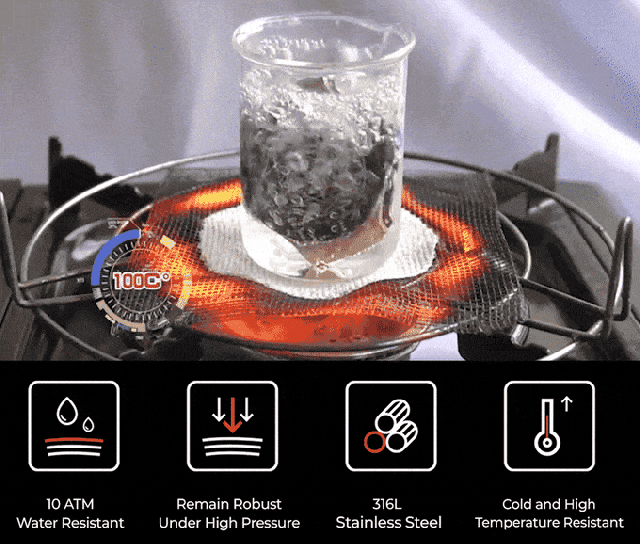 100C°

10 ATM
Water Resistant

Remain Robust
Under High Pressure

316L
Stainless Steel

Cold and High
Temperature Resistant