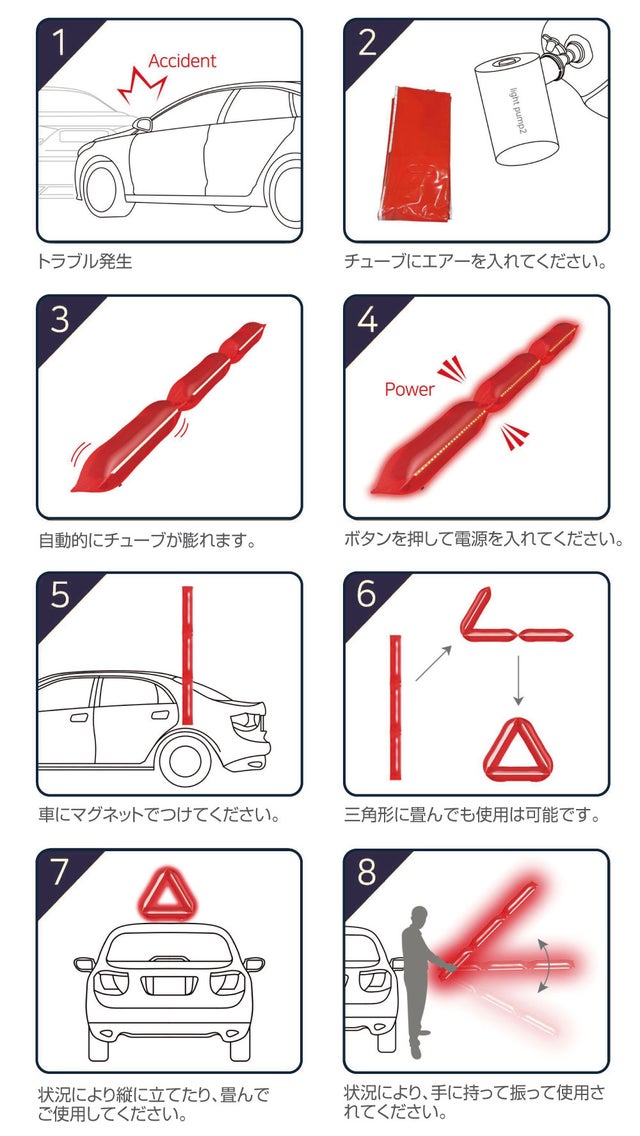 1
Accident
トラブル発生

2
light pump2
チューブにエアーを入れてください。

3
自動的にチューブが膨れます。

4
Power
ボタンを押して電源を入れてください。

5
車にマグネットでつけてください。

6
三角形に畳んでも使用は可能です。

7
状況により縦に立てたり、畳んでご使用してください。

8
状況により、手に持って振って使用されてください。