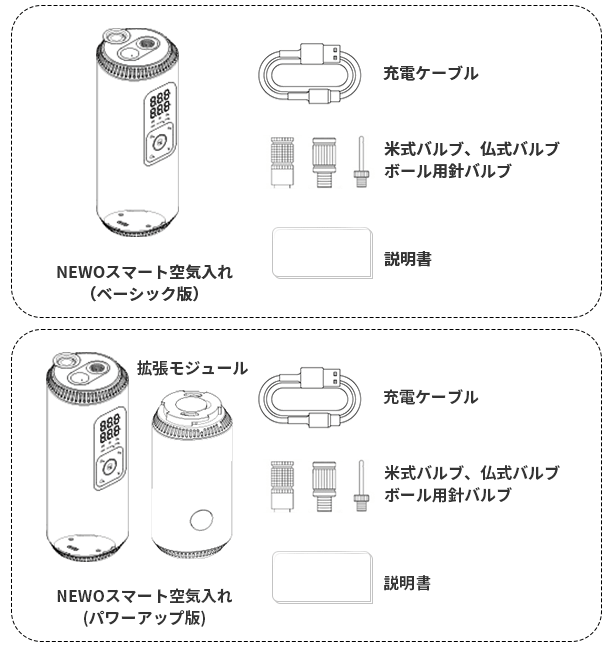 充電ケーブル

米式バルブ、仏式バルブ
ボール用針バルブ

説明書

NEWOスマート空気入れ
（ベーシック版）

拡張モジュール

充電ケーブル

米式バルブ、仏式バルブ
ボール用針バルブ

説明書

NEWOスマート空気入れ
(パワーアップ版)