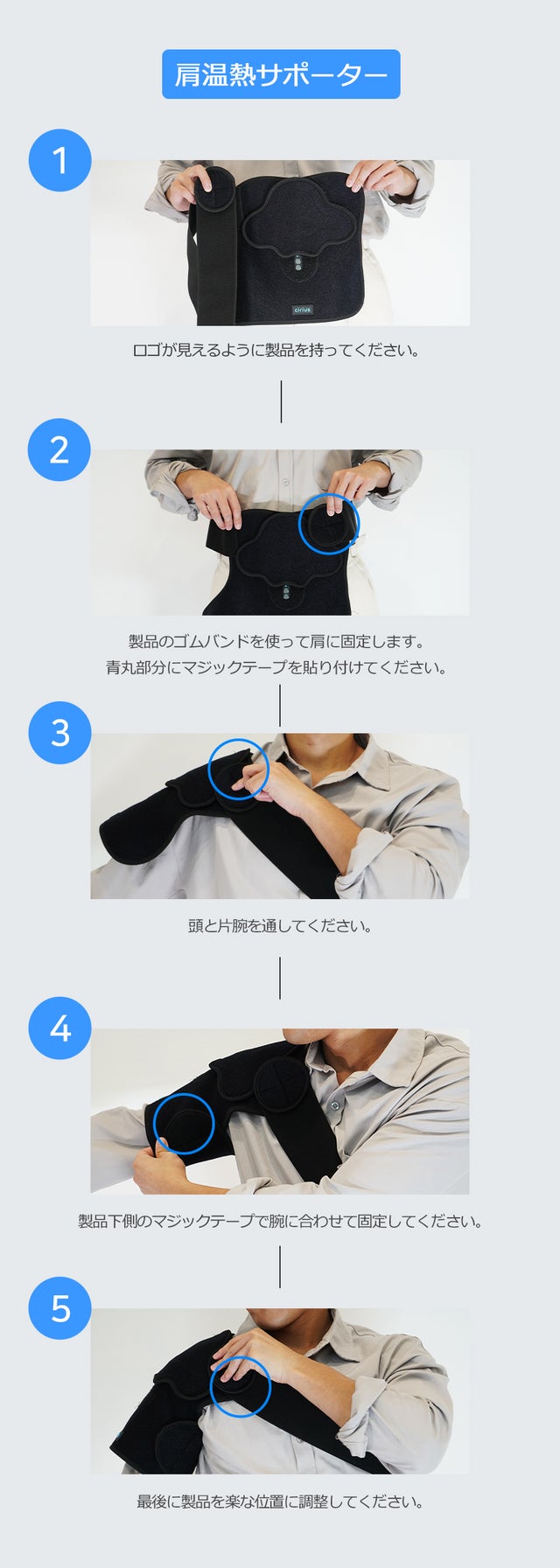 肩温熱サポーター

1

cirius

ロゴが見えるように製品を持ってください。

2

製品のゴムバンドを使って肩に固定します。
青丸部分にマジックテープを貼り付けてください。

3

頭と片腕を通してください。

4

製品下側のマジックテープで腕に合わせて固定してください。

5

最後に製品を楽な位置に調整してください。