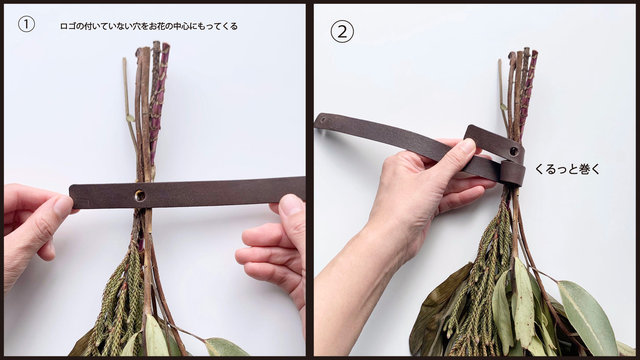 ①
ロゴの付いていない穴をお花の中心にもってくる

②
くるっと巻く