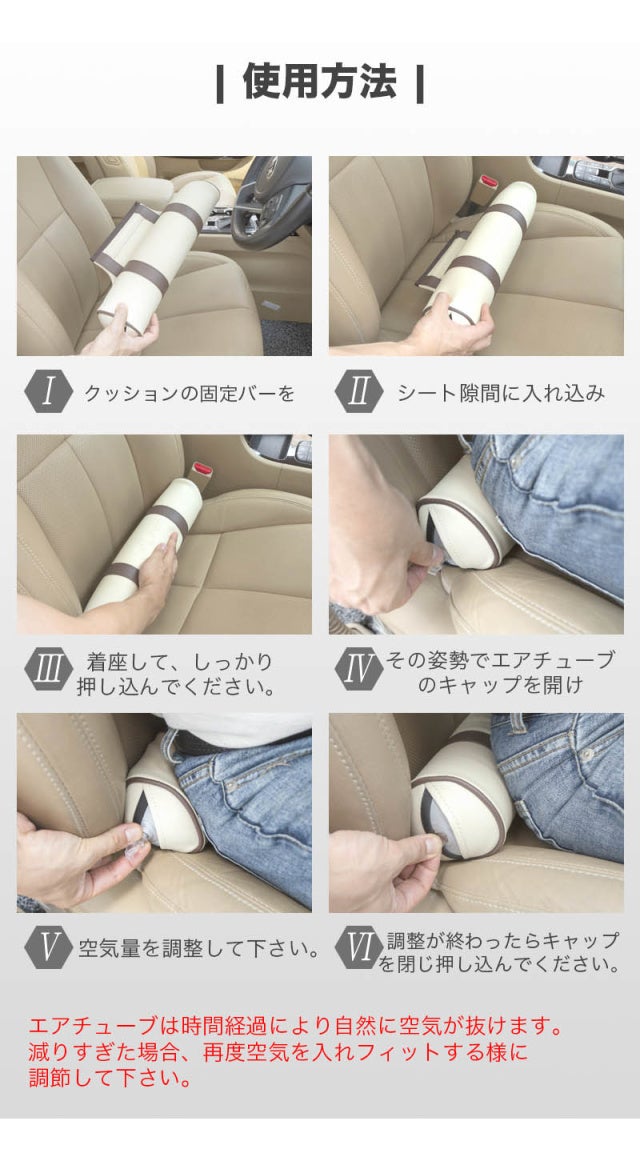 | 使用方法 |

I クッションの固定バーを

II シート隙間に入れ込み

III 着座して、しっかり押し込んでください。

IV その姿勢でエアチューブのキャップを開け

V 空気量を調整して下さい。

VI 調整が終わったらキャップを閉じ押し込んでください。

エアチューブは時間経過により自然に空気が抜けます。
減りすぎた場合、再度空気を入れフィットする様に
調節して下さい。