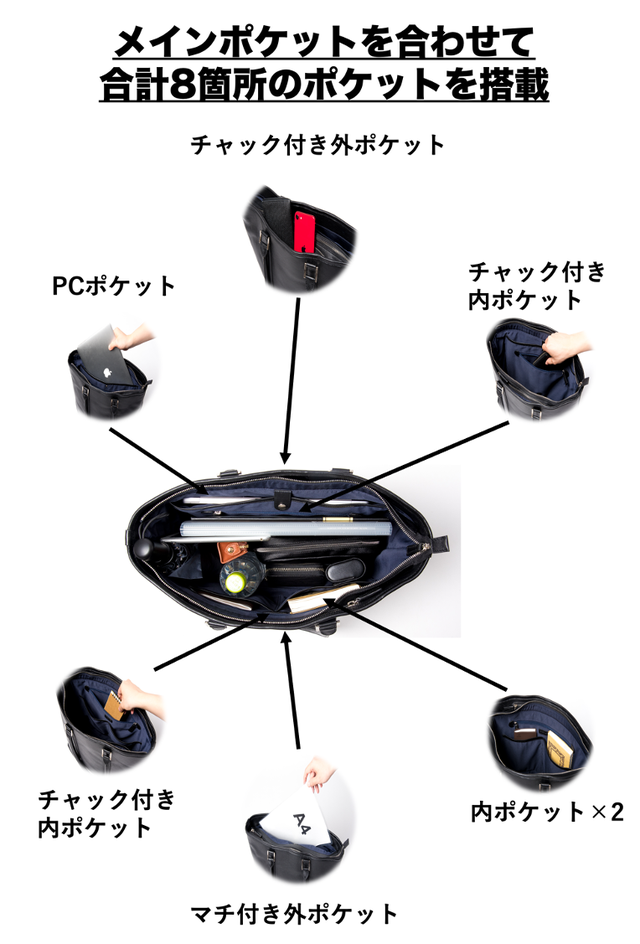 メインポケットを合わせて
合計8箇所のポケットを搭載

チャック付き外ポケット

PCポケット

チャック付き
内ポケット

チャック付き
内ポケット

A4

内ポケット×2

マチ付き外ポケット