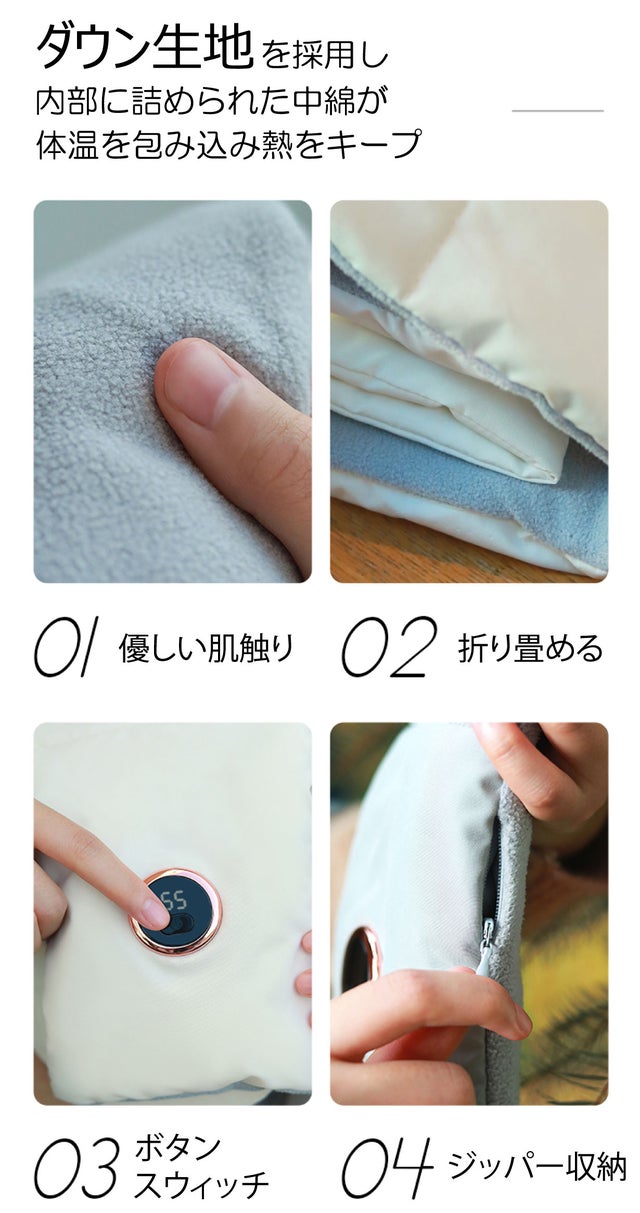 ダウン生地を採用し
内部に詰められた中綿が
体温を包み込み熱をキープ

01 優しい肌触り

02 折り畳める

55

03 ボタン
スウィッチ

04 ジッパー収納