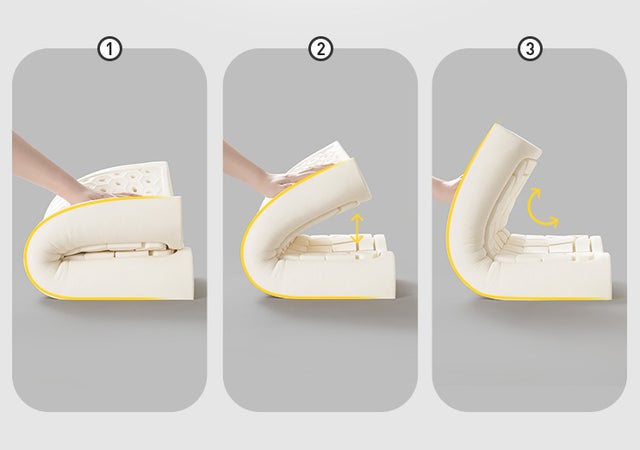 1

2

3