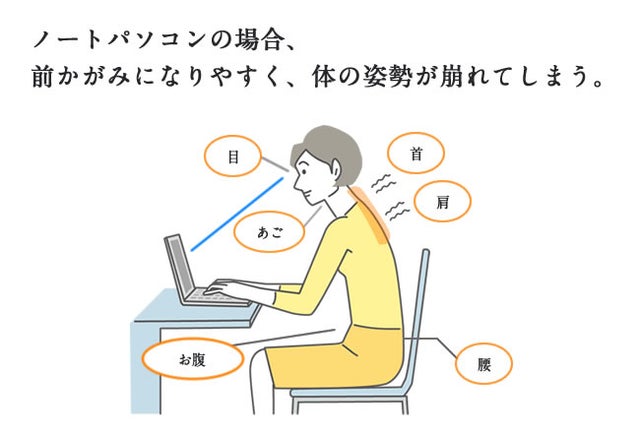 ノートパソコンの場合、
前かがみになりやすく、体の姿勢が崩れてしまう。

目
首
肩
あご
お腹
腰