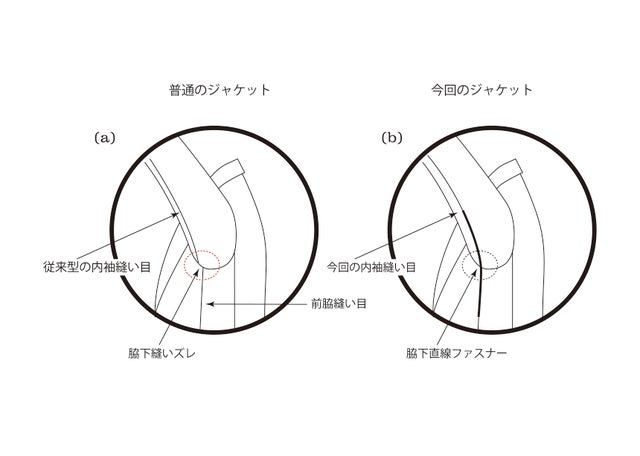 普通のジャケット

(a)

従来型の内袖縫い目

前脇縫い目

脇下縫いズレ

今回のジャケット

(b)

今回の内袖縫い目

脇下直線ファスナー