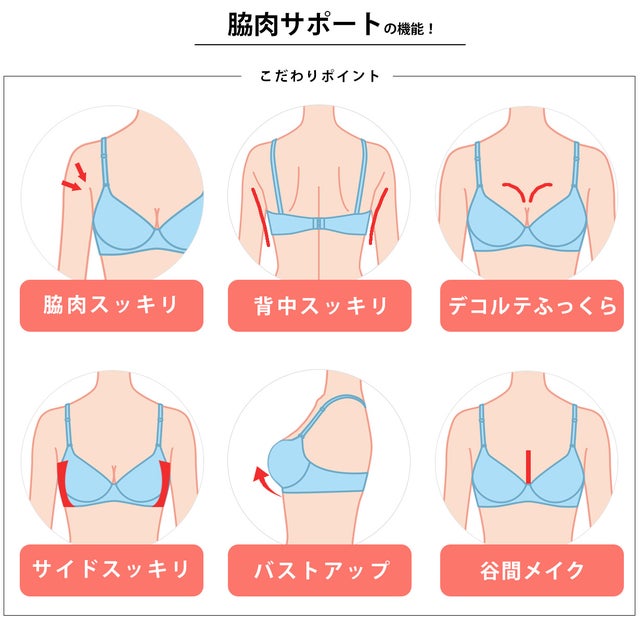 脇肉サポートの機能！

こだわりポイント

脇肉スッキリ

背中スッキリ

デコルテふっくら

サイドスッキリ

バストアップ

谷間メイク