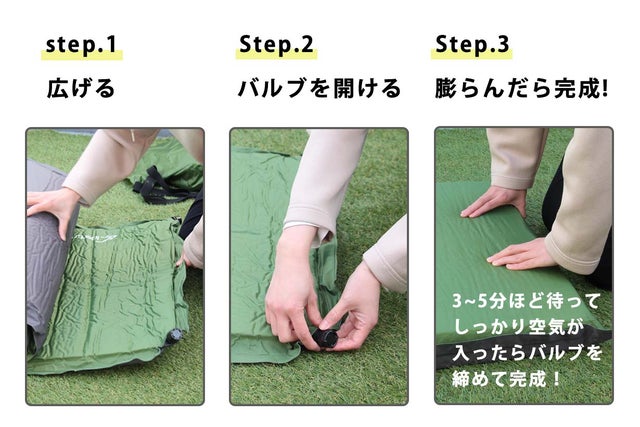 step.1

広げる

Step.2

バルブを開ける

Step.3

膨らんだら完成!

3~5分ほど待って しっかり空気が 入ったらバルブを 締めて完成!