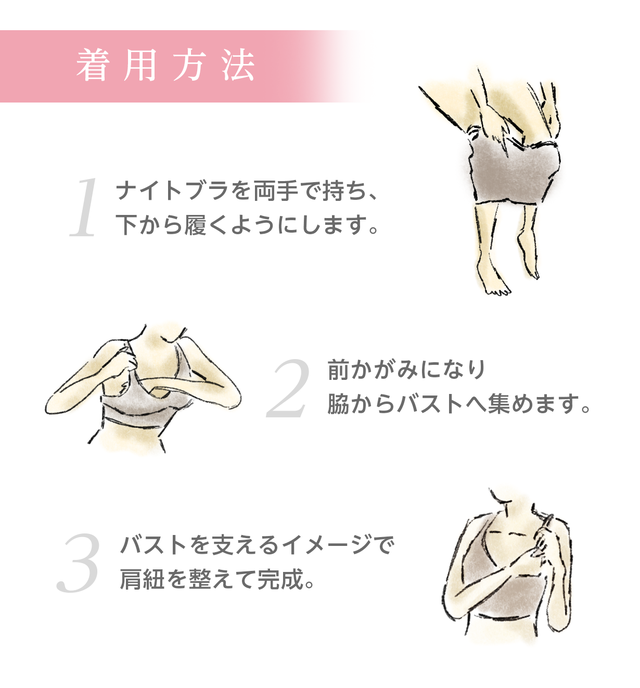 着用方法

1 ナイトブラを両手で持ち、下から履くようにします。

2 前かがみになり脇からバストへ集めます。

3 バストを支えるイメージで肩紐を整えて完成。