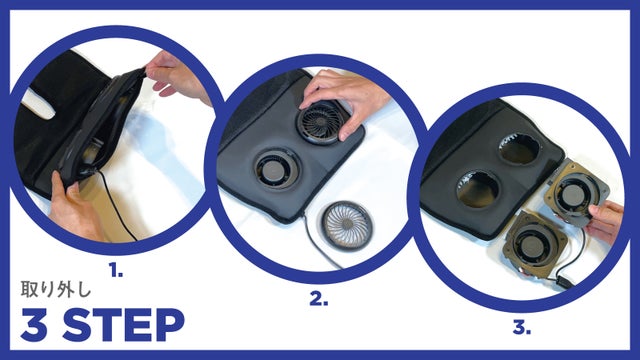 1.

2.

3.

取り外し
3 STEP