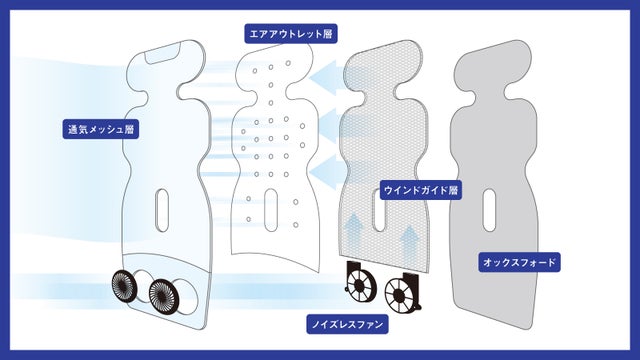 エアアウトレット層

通気メッシュ層

ウインドガイド層

オックスフォード

ノイズレスファン