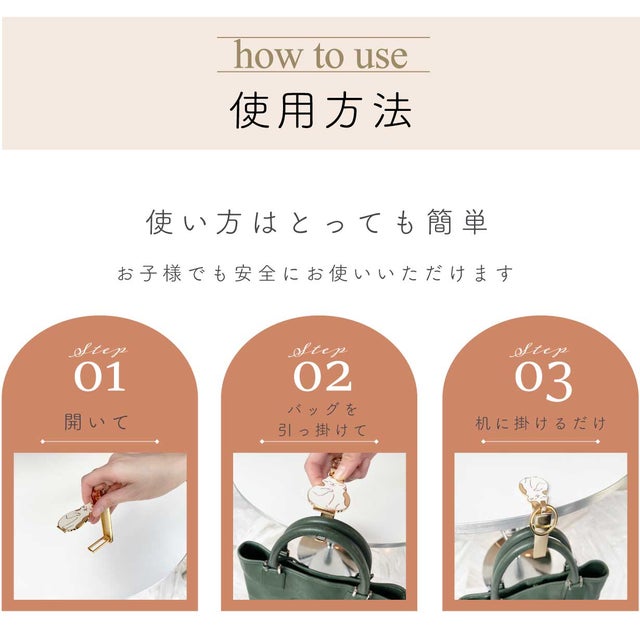 how to use
使用方法

使い方はとっても簡単
お子様でも安全にお使いいただけます

Step
01
開いて

Step
02
バッグを
引っ掛けて

Step
03
机に掛けるだけ