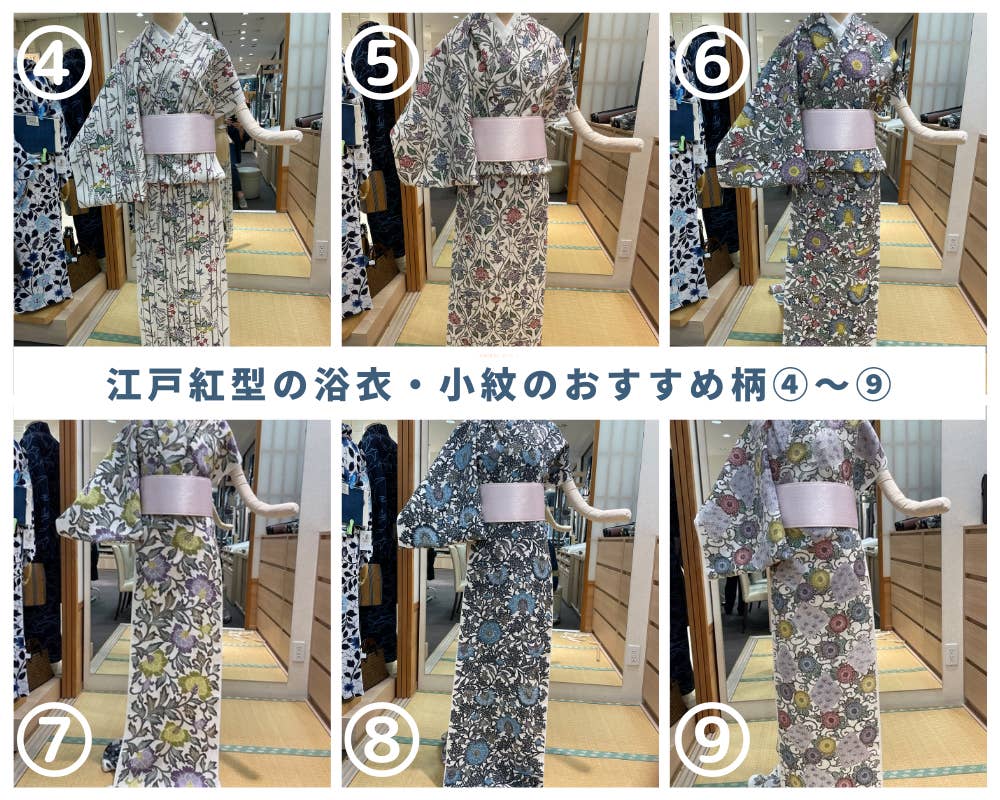 ④

⑤

⑥

江戸紅型の浴衣・小紋のおすすめ柄④〜⑨

⑦

⑧

⑨