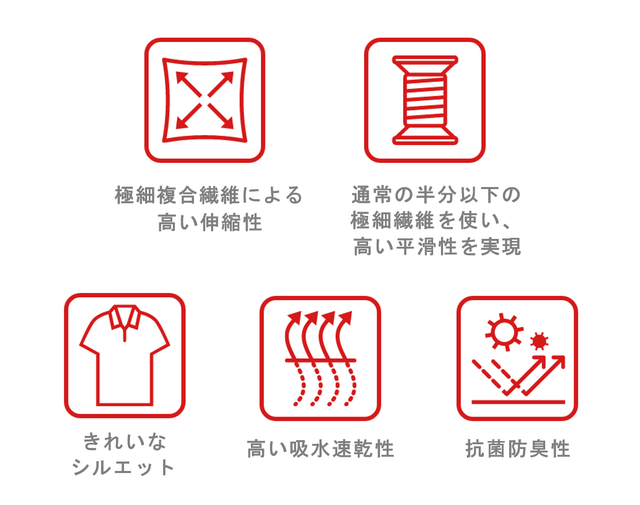 極細複合繊維による
高い伸縮性

通常の半分以下の
極細繊維を使い、
高い平滑性を実現

きれいな
シルエット

高い吸水速乾性

抗菌防臭性