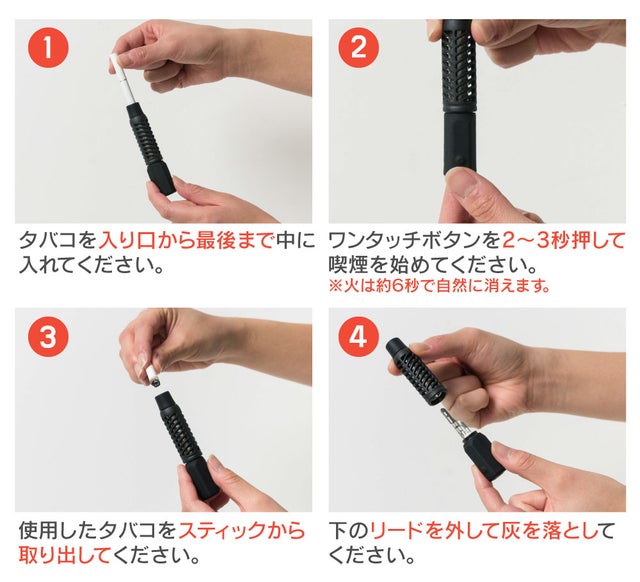 1

タバコを入り口から最後まで中に入れてください。

2

ワンタッチボタンを2～3秒押して喫煙を始めてください。
※火は約6秒で自然に消えます。

3

使用したタバコをスティックから取り出してください。

4

下のリードを外して灰を落としてください。