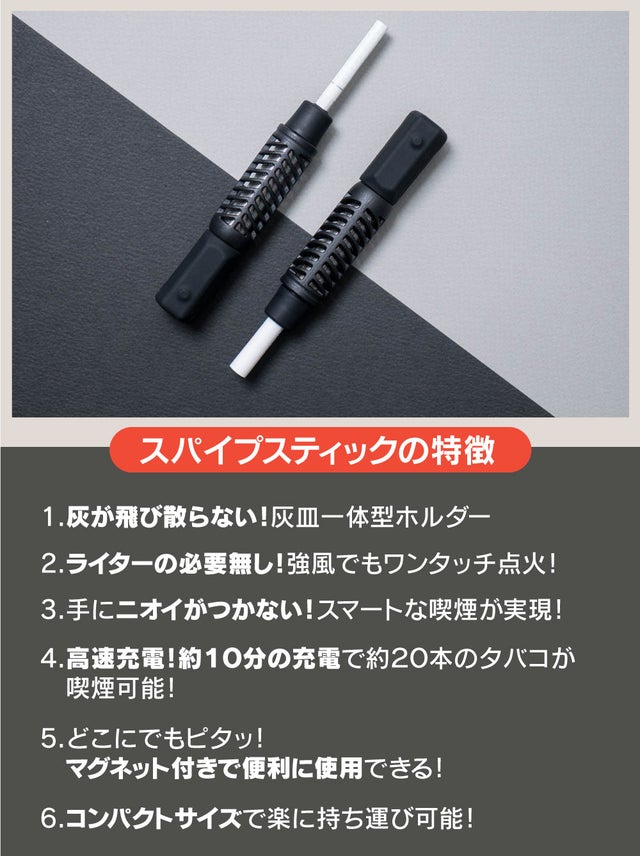 スパイプスティックの特徴

1.灰が飛び散らない!灰皿一体型ホルダー

2.ライターの必要無し!強風でもワンタッチ点火!

3.手にニオイがつかない!スマートな喫煙が実現!

4.高速充電!約10分の充電で約20本のタバコが喫煙可能!

5.どこにでもピタッ!
マグネット付きで便利に使用できる!

6.コンパクトサイズで楽に持ち運び可能!