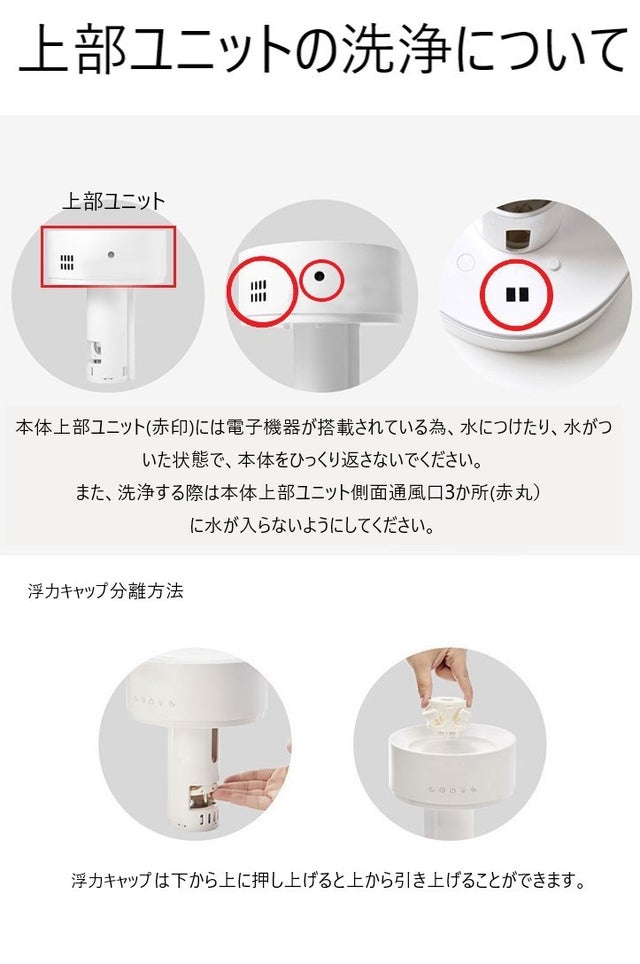 上部ユニットの洗浄について

上部ユニット

本体上部ユニット(赤印)には電子機器が搭載されている為、水につけたり、水がついた状態で、本体をひっくり返さないでください。
また、洗浄する際は本体上部ユニット側面通風口3か所(赤丸)に水が入らないようにしてください。

浮力キャップ分離方法

浮力キャップは下から上に押し上げると上から引き上げることができます。