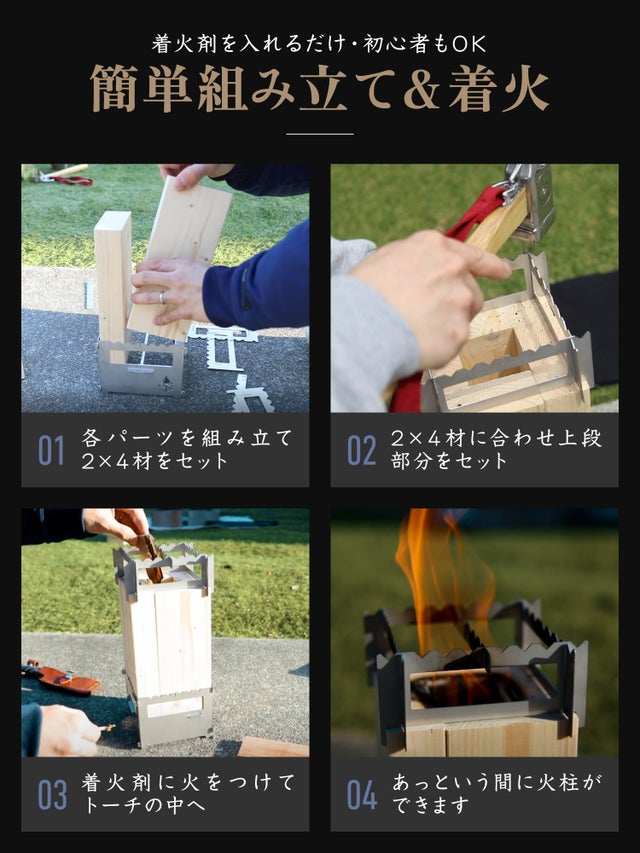 着火剤を入れるだけ・初心者もOK
簡単組み立て&着火

01 各パーツを組み立て 2×4材をセット

02 2×4材に合わせ上段部分をセット

03 着火剤に火をつけてトーチの中へ

04 あっという間に火柱ができます