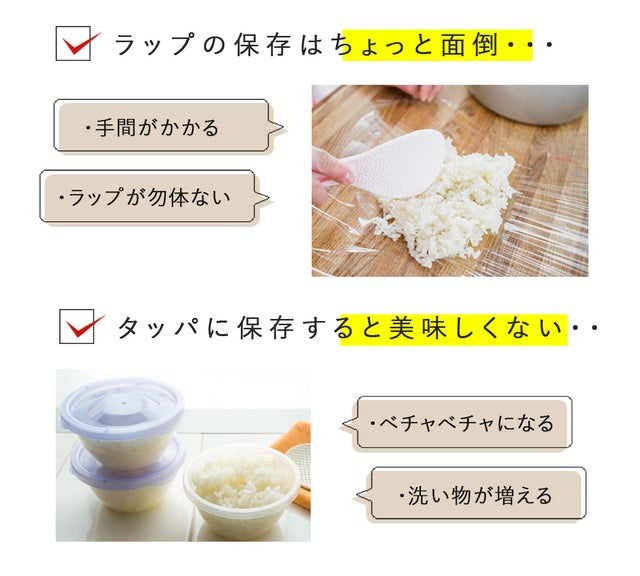 ラップの保存はちょっと面倒・・・

・手間がかかる

・ラップが勿体ない

タッパに保存すると美味しくない・・

・ベチャベチャになる

・洗い物が増える