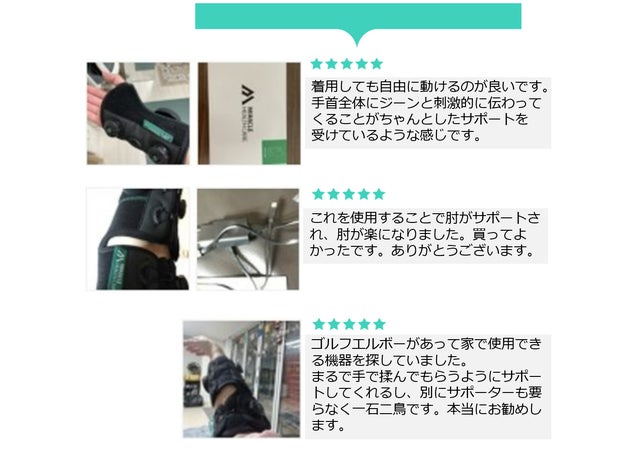 ★★★★★

着用しても自由に動けるのが良いです。手首全体にジーンと刺激的に伝わってくることがちゃんとしたサポートを受けているような感じです。

★★★★★

これを使用することで肘がサポートされ、肘が楽になりました。買ってよかったです。ありがとうございます。

★★★★★

ゴルフエルボーがあって家で使用できる機器を探していました。
まるで手で揉んでもらうようにサポートしてくれるし、別にサポーターも要らなく一石二鳥です。本当にお勧めします。