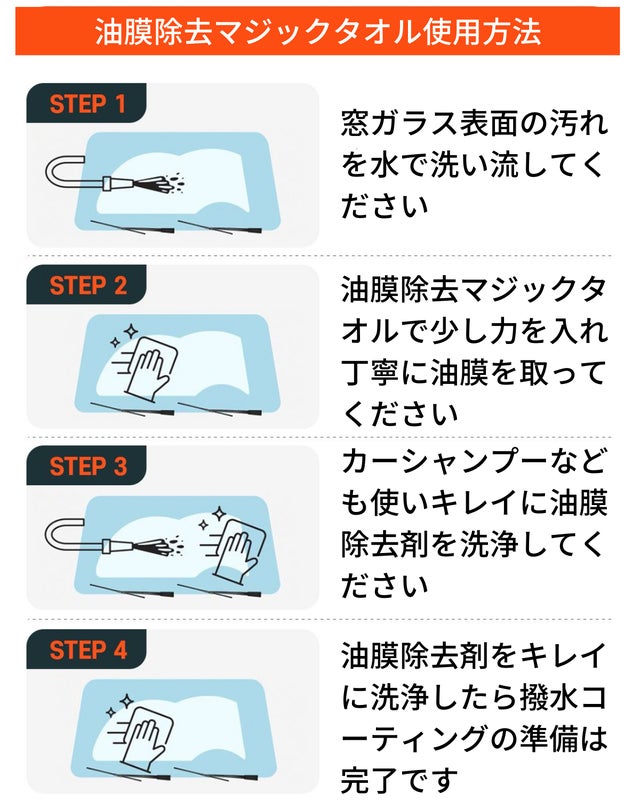 油膜除去マジックタオル使用方法

STEP 1

窓ガラス表面の汚れを水で洗い流してください

STEP 2

油膜除去マジックタオルで少し力を入れ丁寧に油膜を取ってください

STEP 3

カーシャンプーなども使いキレイに油膜除去剤を洗浄してください

STEP 4

油膜除去剤をキレイに洗浄したら撥水コーティングの準備は完了です