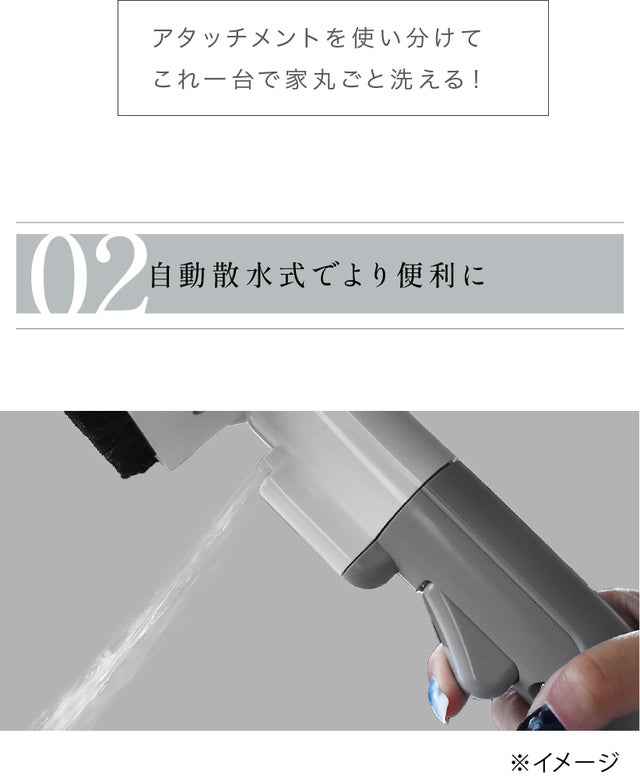 アタッチメントを使い分けて
これ一台で家丸ごと洗える！

02 自動散水式でより便利に

※イメージ