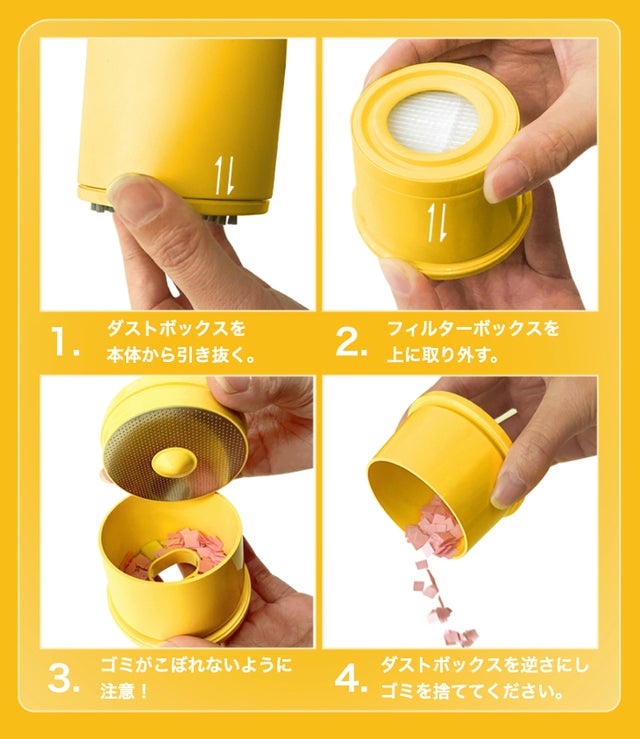 1. ダストボックスを本体から引き抜く。

2. フィルターボックスを上に取り外す。

3. ゴミがこぼれないように注意！

4. ダストボックスを逆さにしゴミを捨ててください。