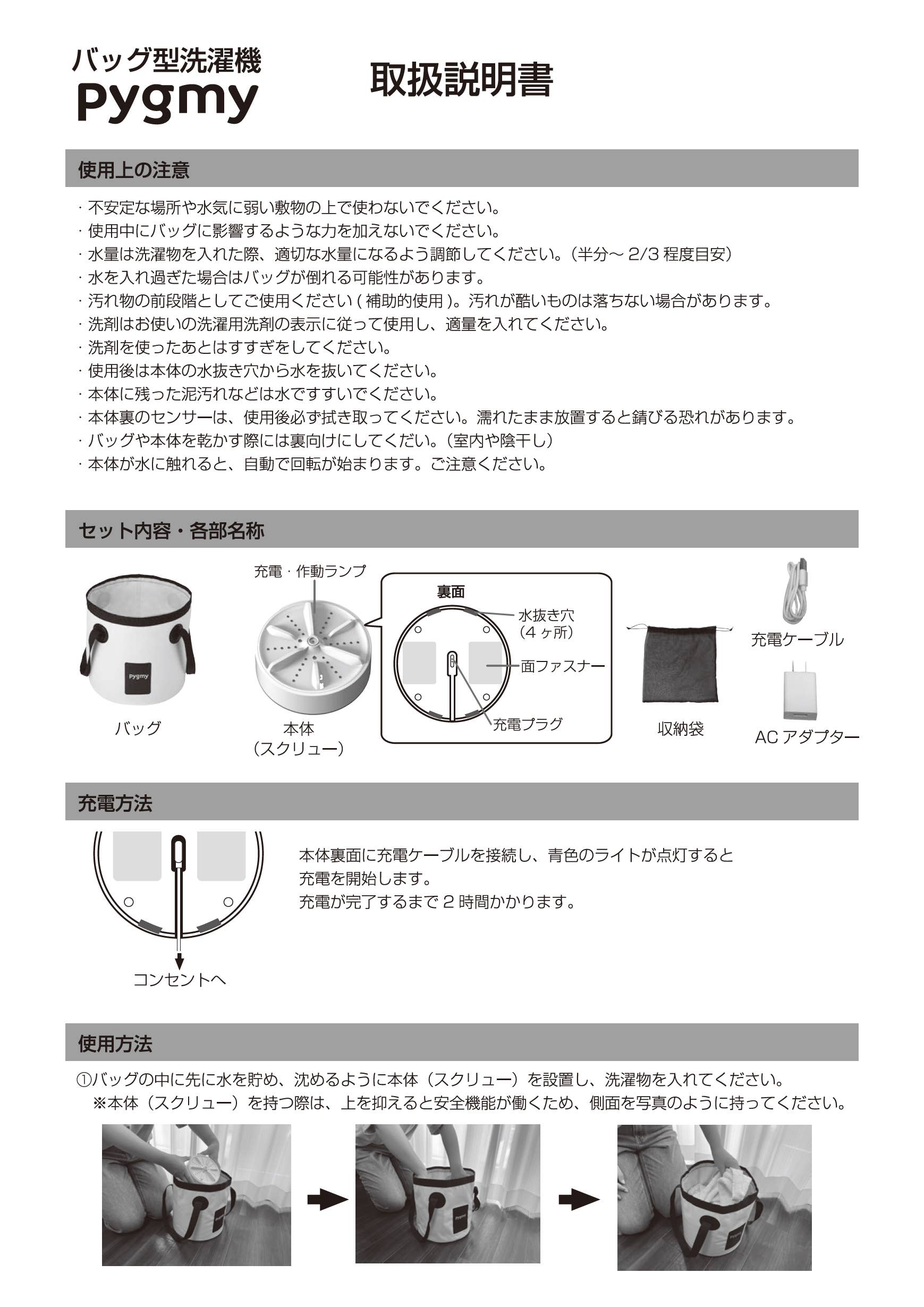 バッグ型洗濯機
Pygmy

取扱説明書

使用上の注意

· 不安定な場所や水気に弱い敷物の上で使わないでください。
· 使用中にバッグに影響するような力を加えないでください。
· 水量は洗濯物を入れた際、適切な水量になるよう調節してください。(半分～ 2/3 程度目安)
· 水を入れ過ぎた場合はバッグが倒れる可能性があります。
· 汚れ物の前段階としてご使用ください ( 補助的使用 )。汚れが酷いものは落ちない場合があります。
· 洗剤はお使いの洗濯用洗剤の表示に従って使用し、適量を入れてください。
· 洗剤を使ったあとはすすぎをしてください。
· 使用後は本体の水抜き穴から水を抜いてください。
· 本体に残った泥汚れなどは水ですすいでください。
· 本体裏のセンサーは、使用後必ず拭き取ってください。濡れたまま放置すると錆びる恐れがあります。
· バッグや本体を乾かす際には裏向けにしてくだい。(室内や陰干し)
· 本体が水に触れると、自動で回転が始まります。ご注意ください。

セット内容・各部名称

Pygmy
バッグ

充電・作動ランプ
本体
(スクリュー)

裏面
水抜き穴
(4 ヶ所)
面ファスナー
充電プラグ

収納袋

充電ケーブル

AC アダプター

充電方法

コンセントへ

本体裏面に充電ケーブルを接続し、青色のライトが点灯すると充電を開始します。
充電が完了するまで 2 時間かかります。

使用方法

①バッグの中に先に水を貯め、沈めるように本体(スクリュー)を設置し、洗濯物を入れてください。
※本体(スクリュー)を持つ際は、上を抑えると安全機能が働くため、側面を写真のように持ってください。