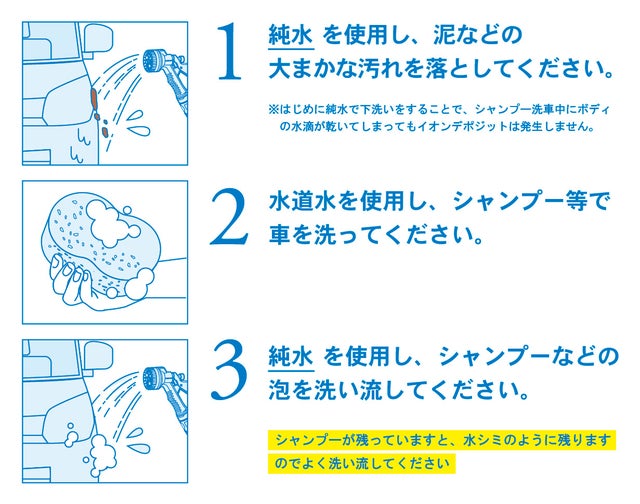 1 純水 を使用し、泥などの大まかな汚れを落としてください。

※はじめに純水で下洗いをすることで、シャンプー洗車中にボディの水滴が乾いてしまってもイオンデポジットは発生しません。

2 水道水を使用し、シャンプー等で車を洗ってください。

3 純水 を使用し、シャンプーなどの泡を洗い流してください。

シャンプーが残っていますと、水シミのように残りますのでよく洗い流してください