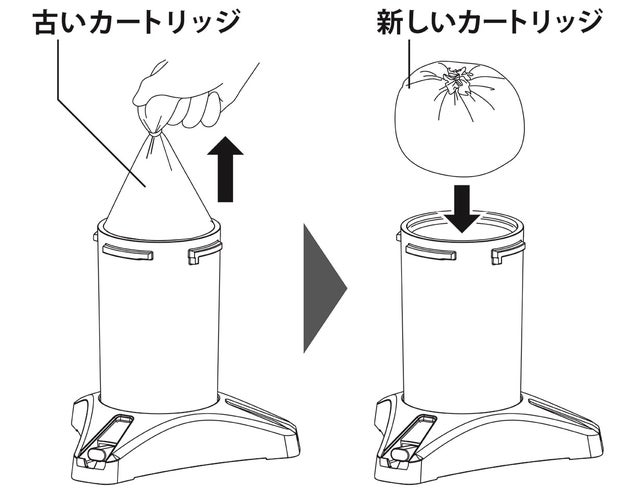 古いカートリッジ

新しいカートリッジ