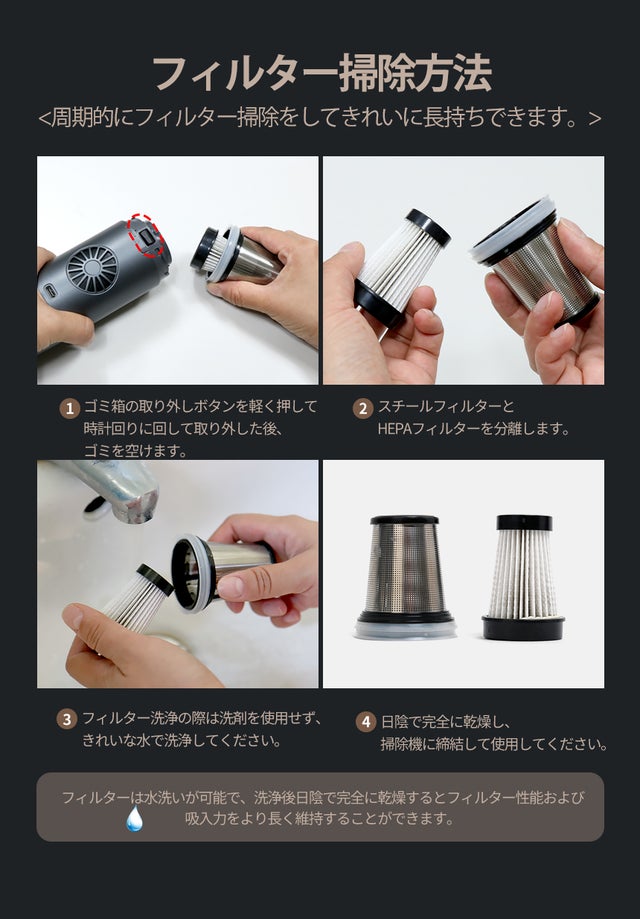 フィルター掃除方法
<周期的にフィルター掃除をしてきれいに長持ちできます。>

1 ゴミ箱の取り外しボタンを軽く押して時計回りに回して取り外した後、ゴミを空けます。

2 スチールフィルターとHEPAフィルターを分離します。

3 フィルター洗浄の際は洗剤を使用せず、きれいな水で洗浄してください。

4 日陰で完全に乾燥し、掃除機に締結して使用してください。

フィルターは水洗いが可能で、洗浄後日陰で完全に乾燥するとフィルター性能および吸入力をより長く維持することができます。