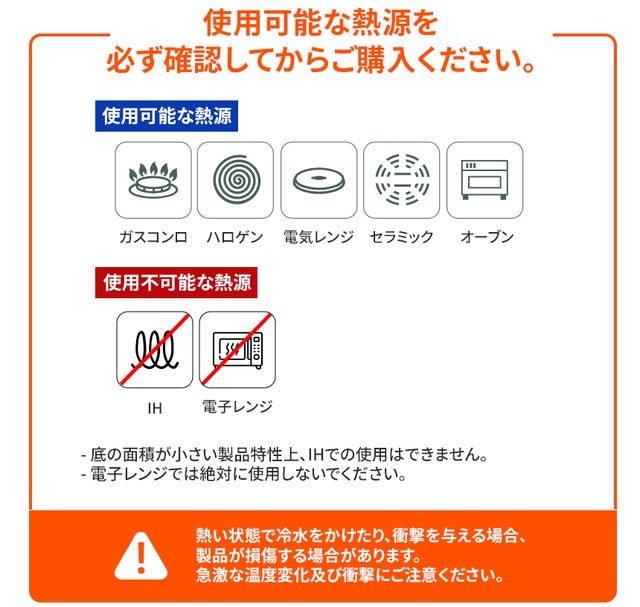 使用可能な熱源を
必ず確認してからご購入ください。

使用可能な熱源

ガスコンロ　ハロゲン　電気レンジ　セラミック　オーブン

使用不可能な熱源

IH　電子レンジ

- 底の面積が小さい製品特性上､IHでの使用はできません。
- 電子レンジでは絶対に使用しないでください。

熱い状態で冷水をかけたり､衝撃を与える場合､
製品が損傷する場合があります。
急激な温度変化及び衝撃にご注意ください。