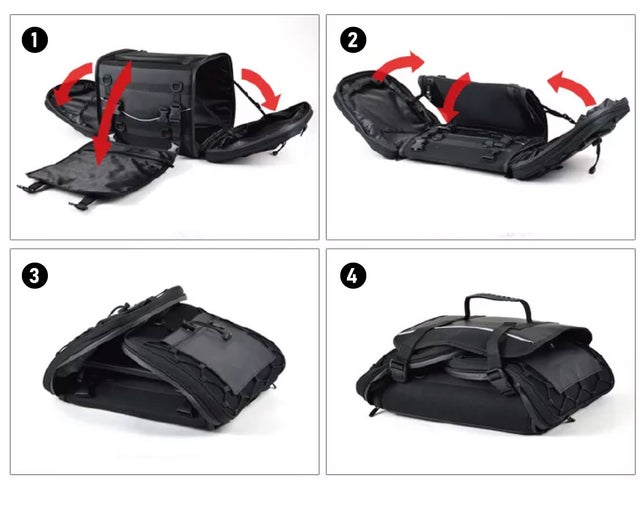 1

2

3

4