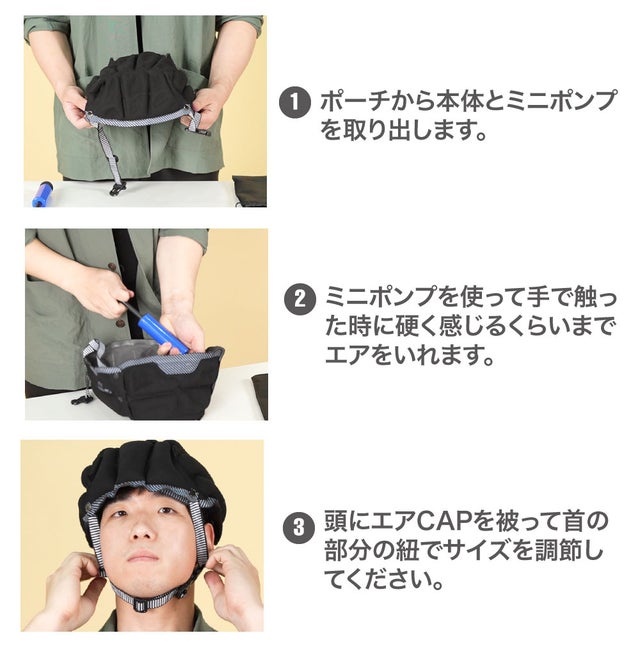 1 ポーチから本体とミニポンプを取り出します。

2 ミニポンプを使って手で触った時に硬く感じるくらいまでエアをいれます。

3 頭にエアCAPを被って首の部分の紐でサイズを調節してください。