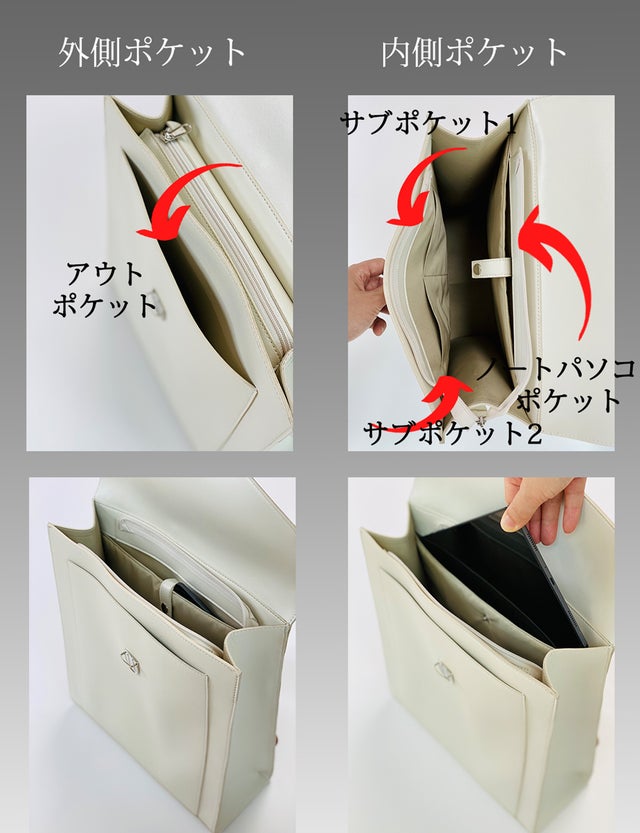 外側ポケット

内側ポケット

アウト
ポケット

サブポケット1

ノートパソコ
ポケット

サブポケット2