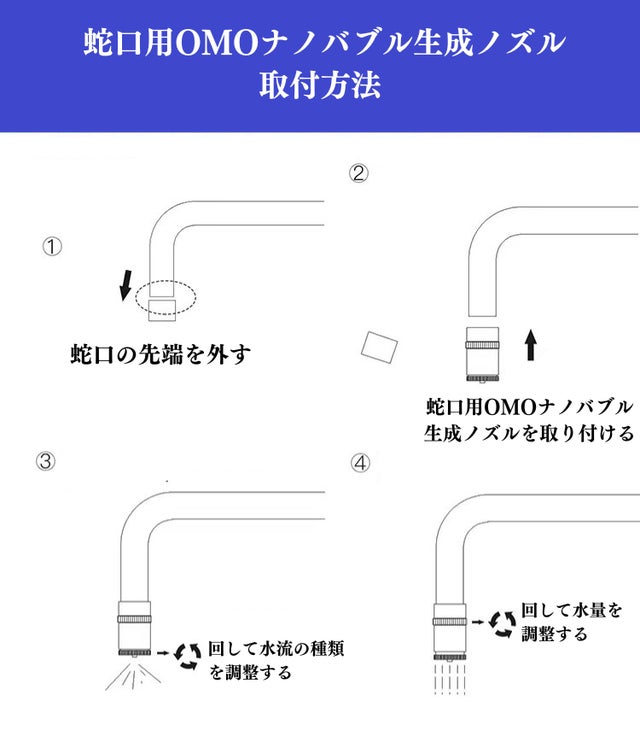 蛇口用OMOナノバブル生成ノズル
取付方法

①

蛇口の先端を外す

②

蛇口用OMOナノバブル生成ノズルを取り付ける

③

回して水流の種類を調整する

④

回して水量を調整する