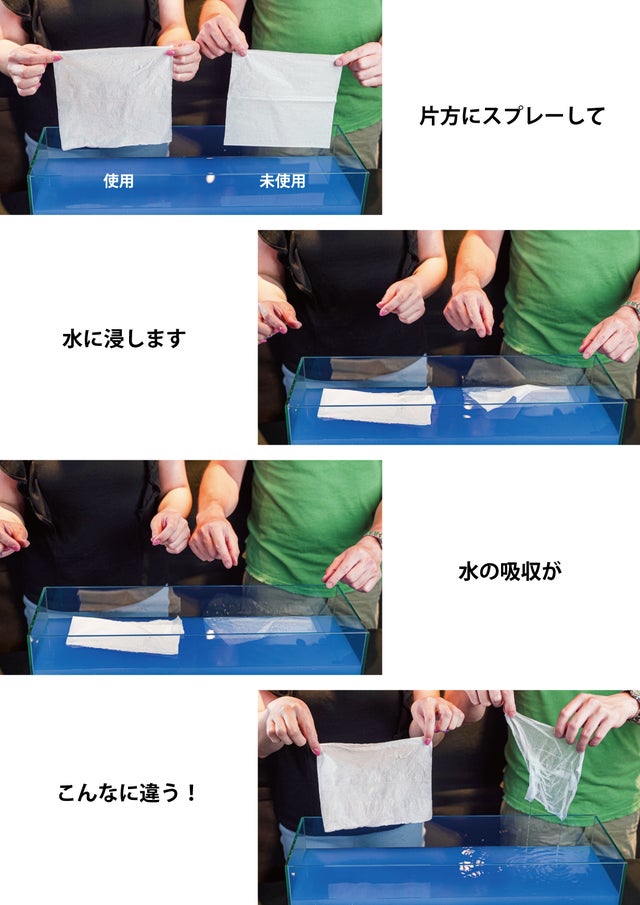 使用

未使用

片方にスプレーして

水に浸します

水の吸収が

こんなに違う！