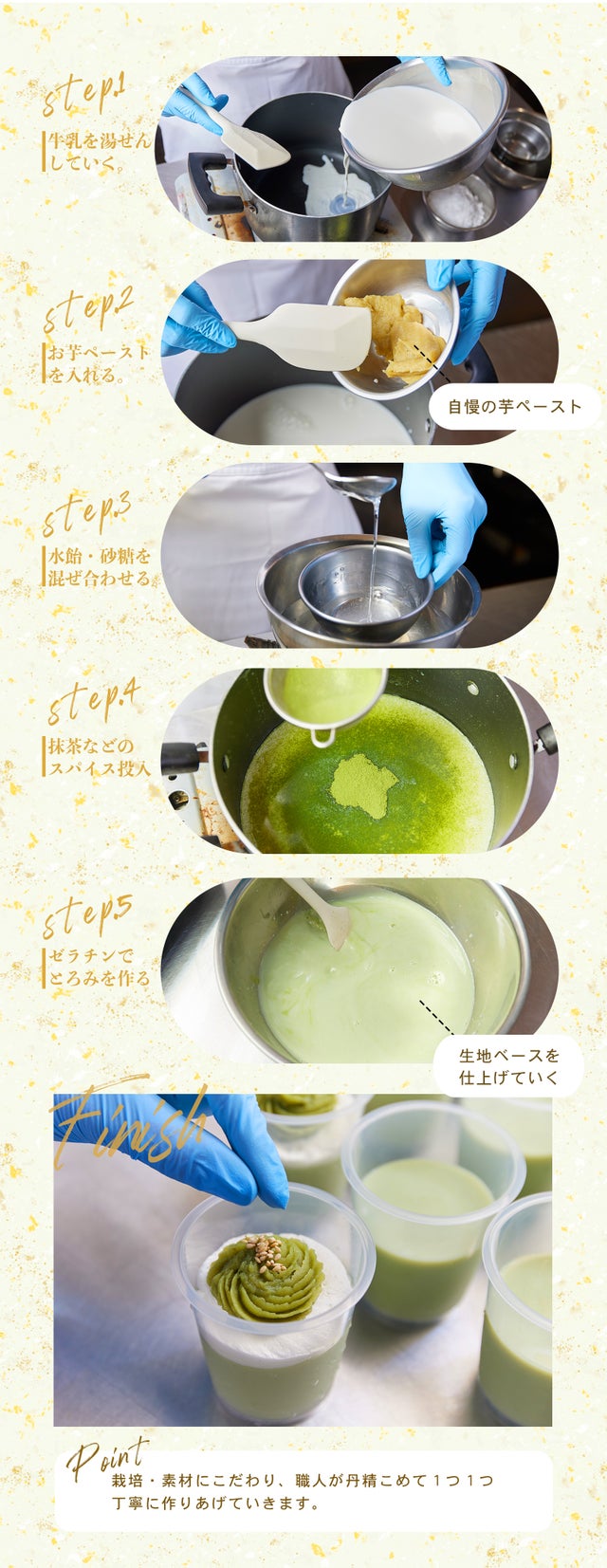 step.1
牛乳を湯せんしていく。

step.2
お芋ペーストを入れる。

自慢の芋ペースト

step.3
水飴・砂糖を混ぜ合わせる

step.4
抹茶などのスパイス投入

step.5
ゼラチンでとろみを作る

生地ベースを仕上げていく

Finish

Point
栽培・素材にこだわり、職人が丹精こめて１つ１つ丁寧に作りあげていきます。