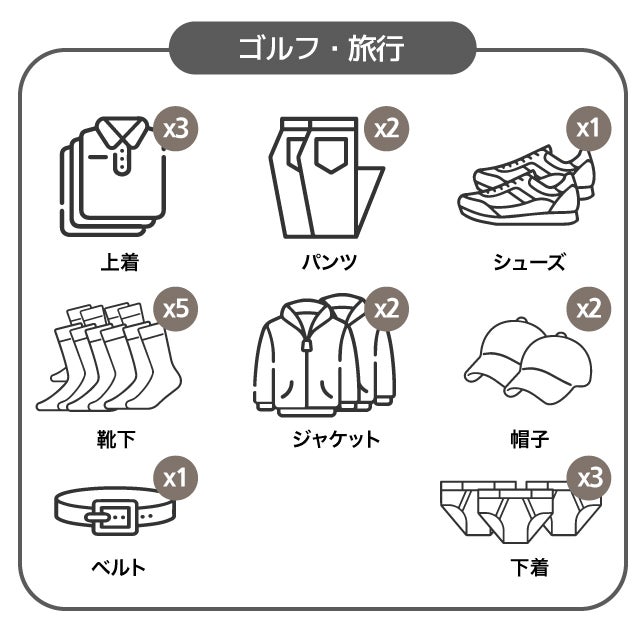 ゴルフ・旅行

x3
上着

x2
パンツ

x1
シューズ

x5
靴下

x2
ジャケット

x2
帽子

x1
ベルト

x3
下着