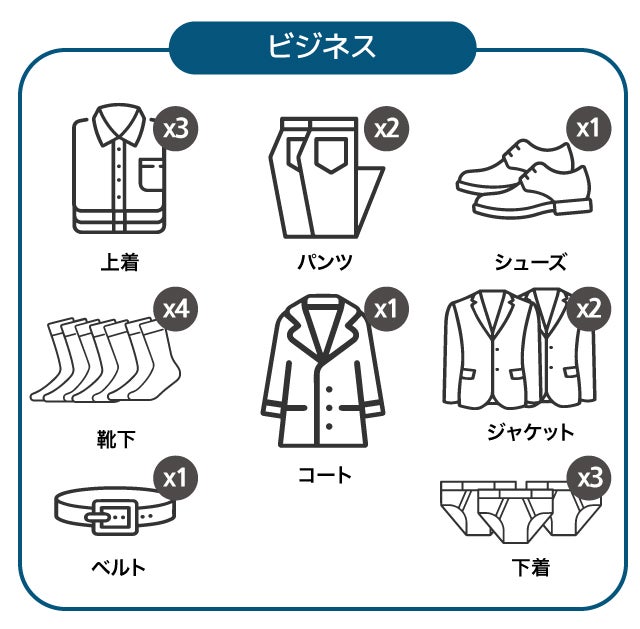 ビジネス

x3
上着

x2
パンツ

x1
シューズ

x4
靴下

x1
コート

x2
ジャケット

x1
ベルト

x3
下着