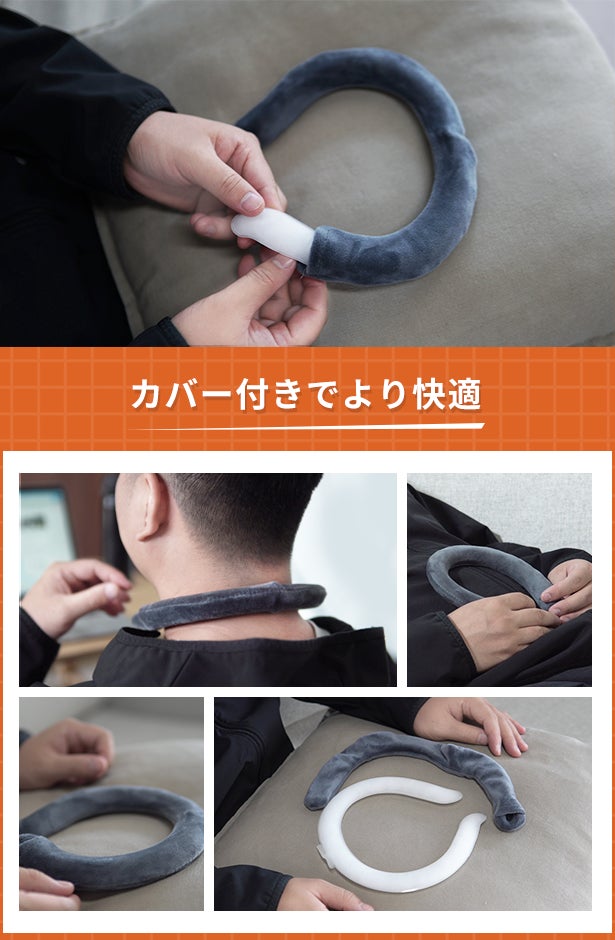 カバー付きでより快適