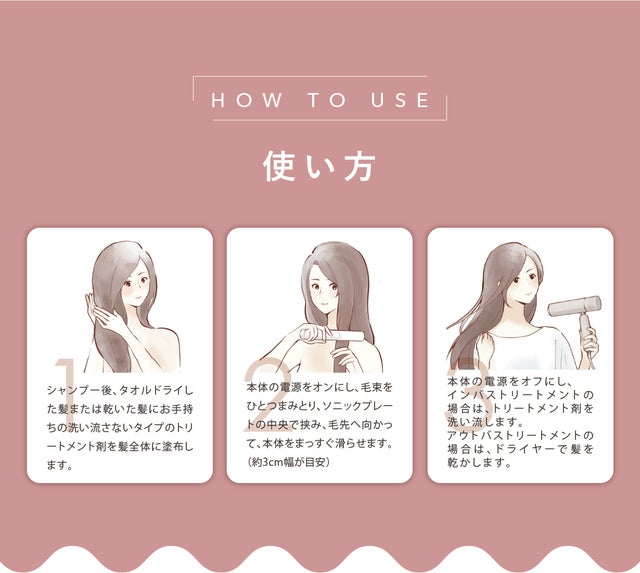 HOW TO USE

使い方

1
シャンプー後、タオルドライした髪または乾いた髪にお手持ちの洗い流さないタイプのトリートメント剤を髪全体に塗布します。

2
本体の電源をオンにし、毛束をひとつまみとり、ソニックプレートの中央で挟み、毛先へ向かって、本体をまっすぐ滑らせます。（約3cm幅が目安）

3
本体の電源をオフにし、インバストリートメントの場合は、トリートメント剤を洗い流します。
アウトバストリートメントの場合は、ドライヤーで髪を乾かします。