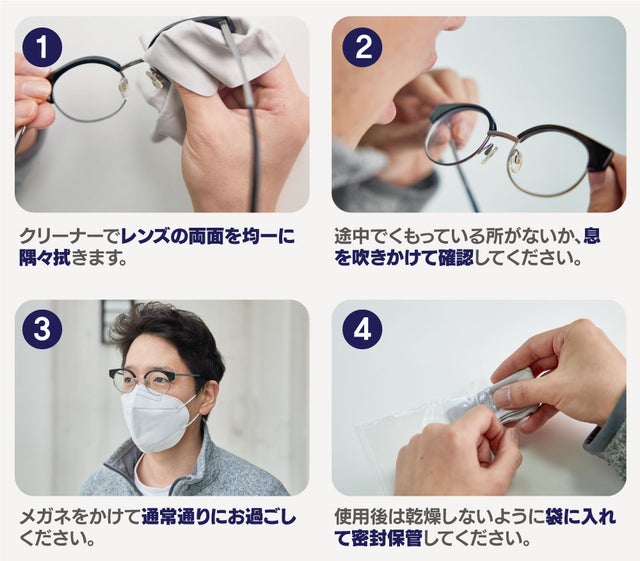 1

クリーナーでレンズの両面を均一に隅々拭きます。

2

途中でくもっている所がないか、息を吹きかけて確認してください。

3

メガネをかけて通常通りにお過ごしください。

4

使用後は乾燥しないように袋に入れて密封保管してください。