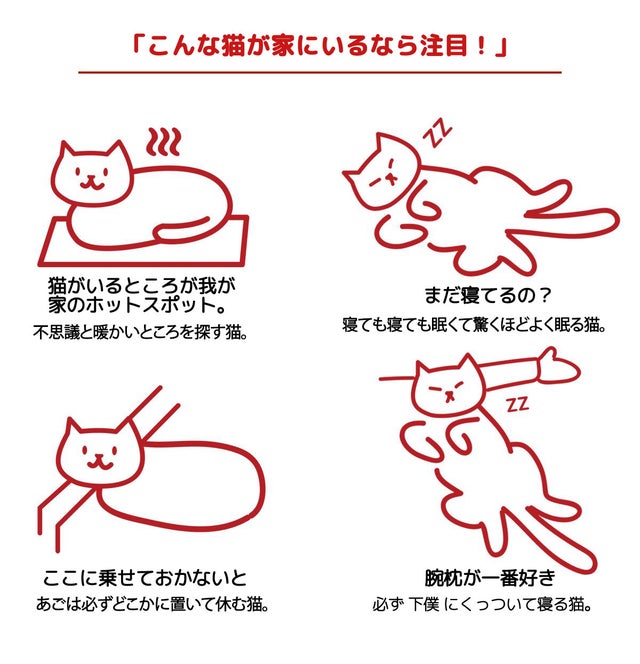 「こんな猫が家にいるなら注目！」

猫がいるところが我が家のホットスポット。
不思議と暖かいところを探す猫。

ZZ

まだ寝てるの？
寝ても寝ても眠くて驚くほどよく眠る猫。

ここに乗せておかないと
あごは必ずどこかに置いて休む猫。

ZZ

腕枕が一番好き
必ず 下僕 にくっついて寝る猫。