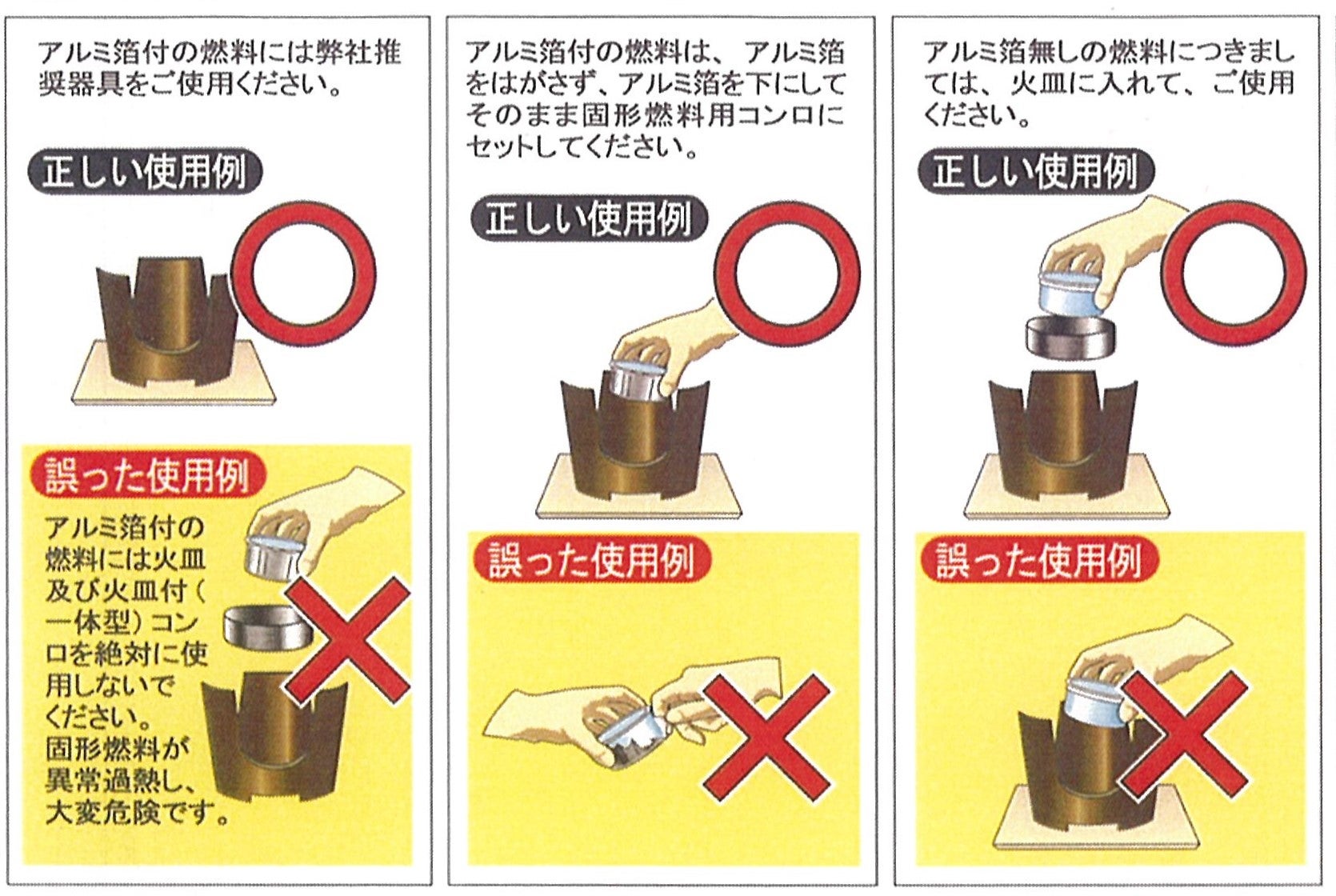 アルミ箔付の燃料には弊社推奨器具をご使用ください。

正しい使用例

誤った使用例

アルミ箔付の燃料には火皿及び火皿付(一体型)コンロを絶対に使用しないでください。固形燃料が異常過熱し、大変危険です。

アルミ箔付の燃料は、アルミ箔をはがさず、アルミ箔を下にしてそのまま固形燃料用コンロにセットしてください。

正しい使用例

誤った使用例

アルミ箔無しの燃料につきましては、火皿に入れて、ご使用ください。

正しい使用例

誤った使用例