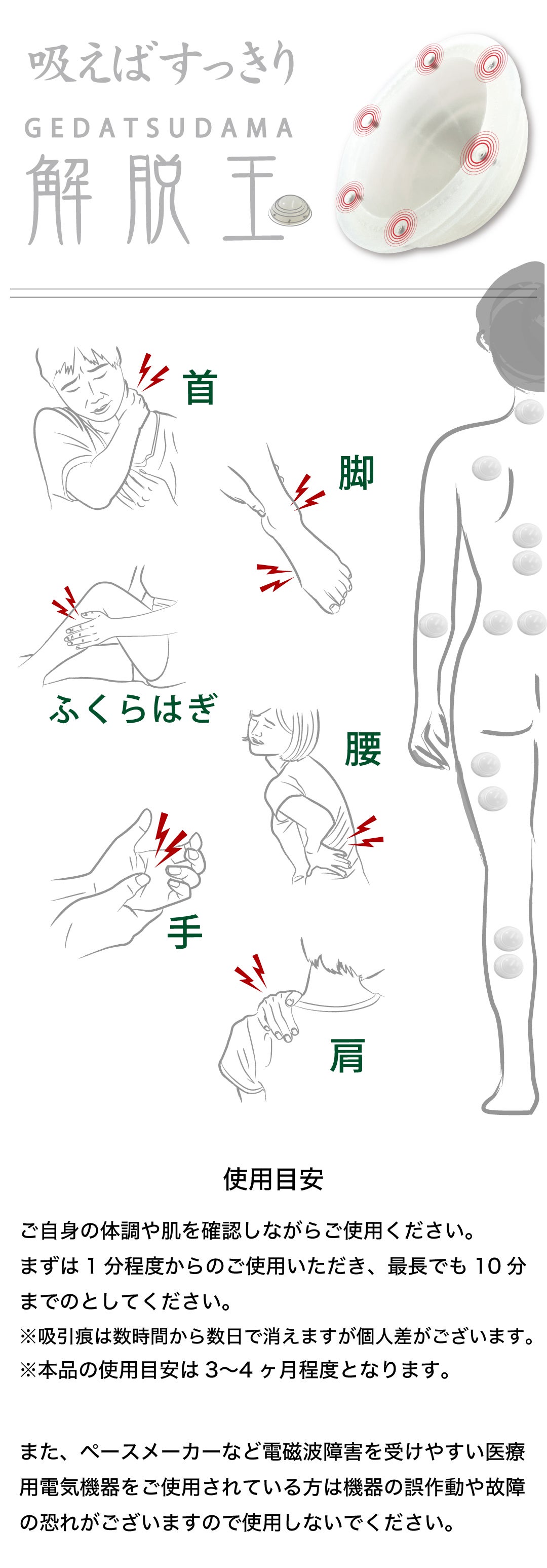 吸えばすっきり
GEDATSUDAMA
解脱玉

首

脚

ふくらはぎ

腰

手

肩

使用目安

ご自身の体調や肌を確認しながらご使用ください。
まずは 1 分程度からのご使用いただき、最長でも 10 分までのとしてください。
※吸引痕は数時間から数日で消えますが個人差がございます。
※本品の使用目安は 3〜4 ヶ月程度となります。

また、ペースメーカーなど電磁波障害を受けやすい医療用電気機器をご使用されている方は機器の誤作動や故障の恐れがございますので使用しないでください。