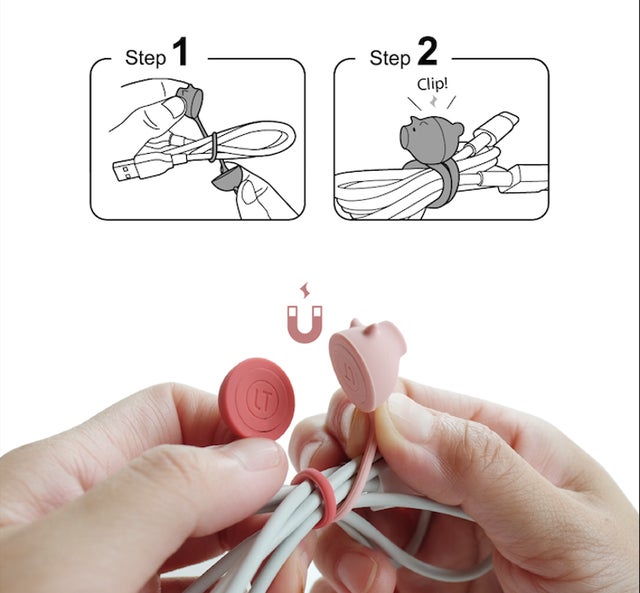 Step 1

Step 2

Clip!

LT

LT